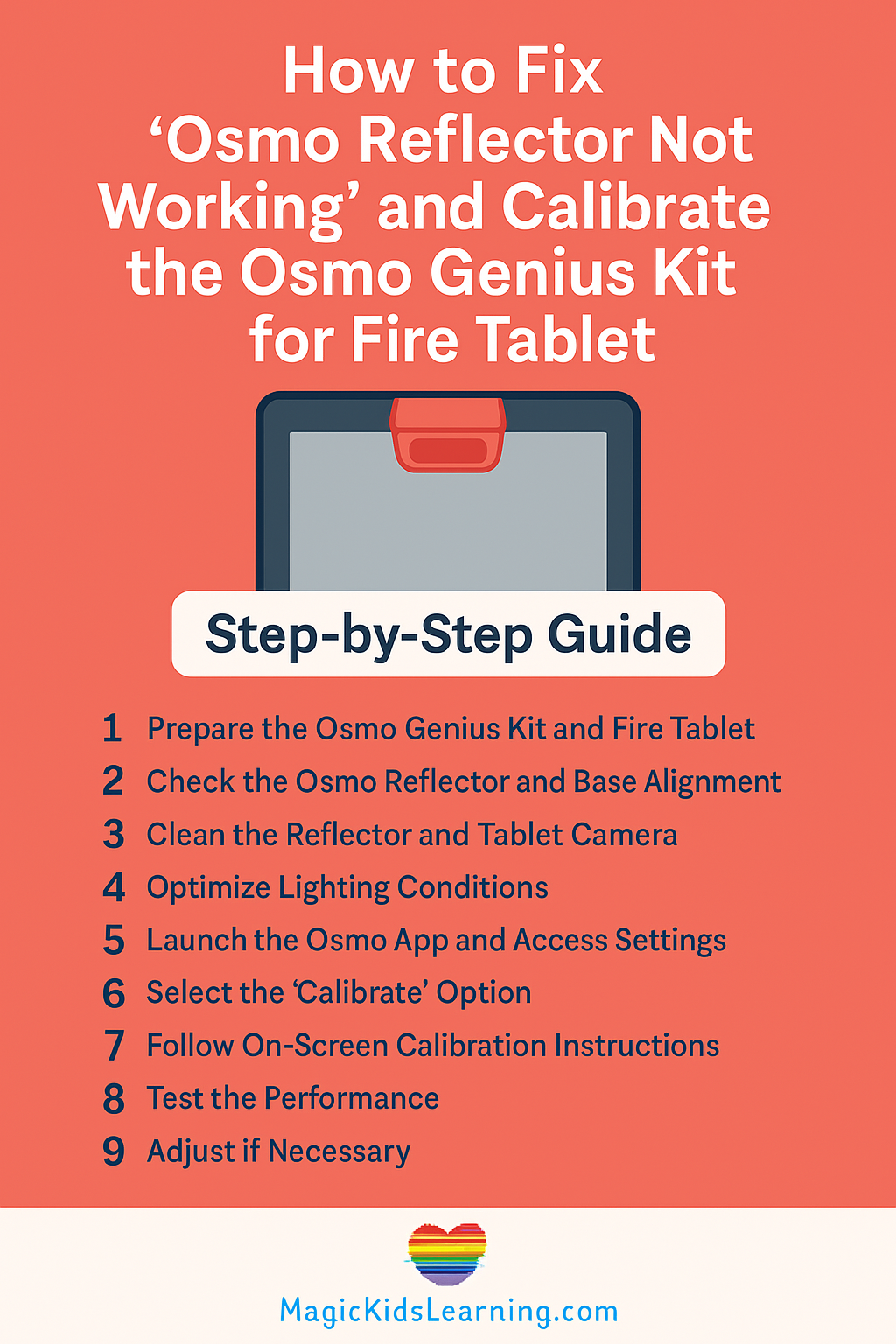 How to Fix ‘Osmo Reflector Not Working’ and Calibrate the Osmo Genius Kit for Fire Tablet

Step-by-Step Guide

1 Prepare the Osmo Genius Kit and Fire Tablet
2 Check the Osmo Reflector and Base Alignment
3 Clean the Reflector and Tablet Camera
4 Optimize Lighting Conditions
5 Launch the Osmo App and Access Settings
6 Select the ‘Calibrate’ Option
7 Follow On-Screen Calibration Instructions
8 Test the Performance
9 Adjust if Necessary

MagicKidsLearning.com