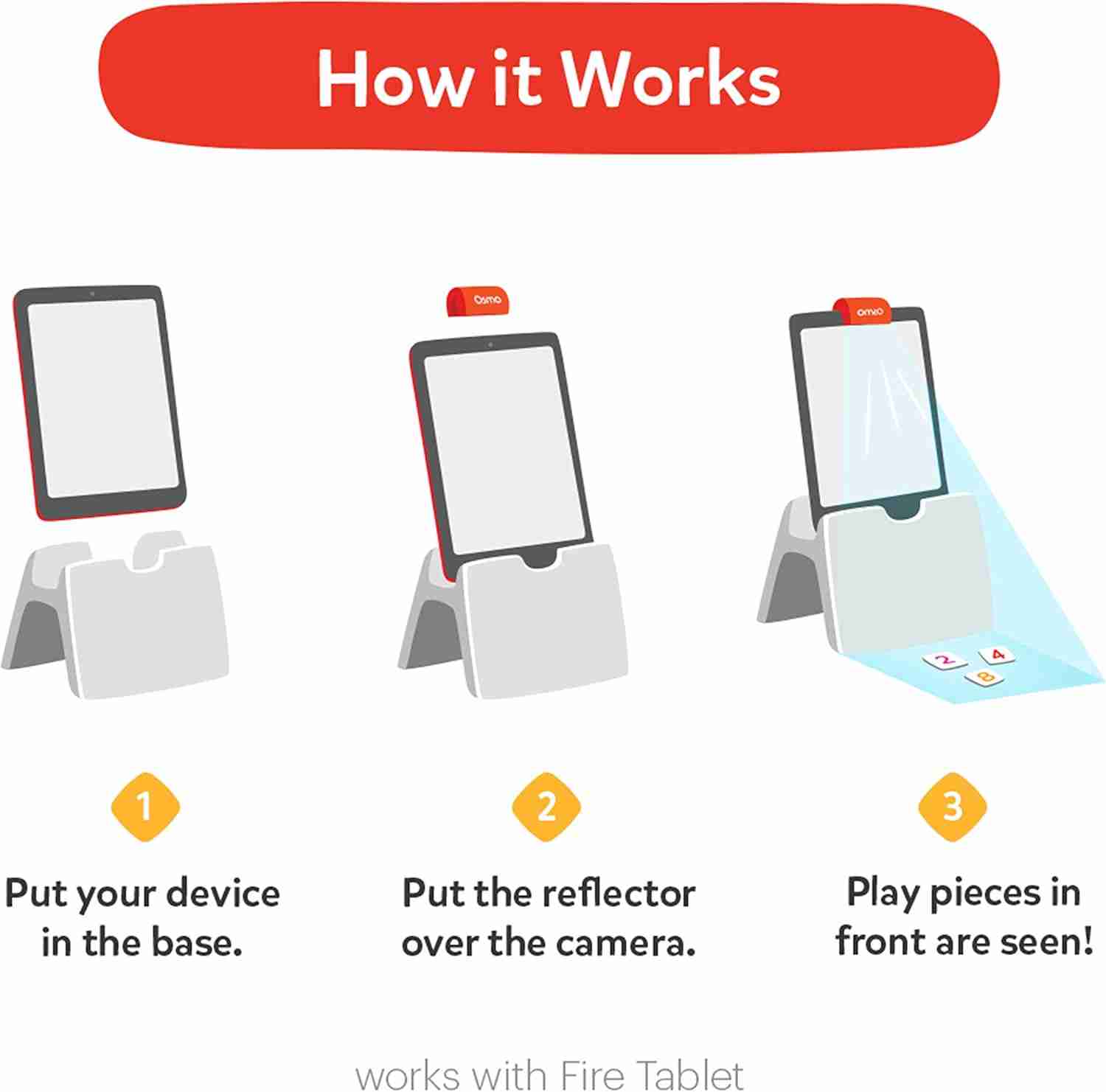 How it Works

osmo

osmo

2
4
8

1
Put your device in the base.

2
Put the reflector over the camera.

3
Play pieces in front are seen!

works with Fire Tablet